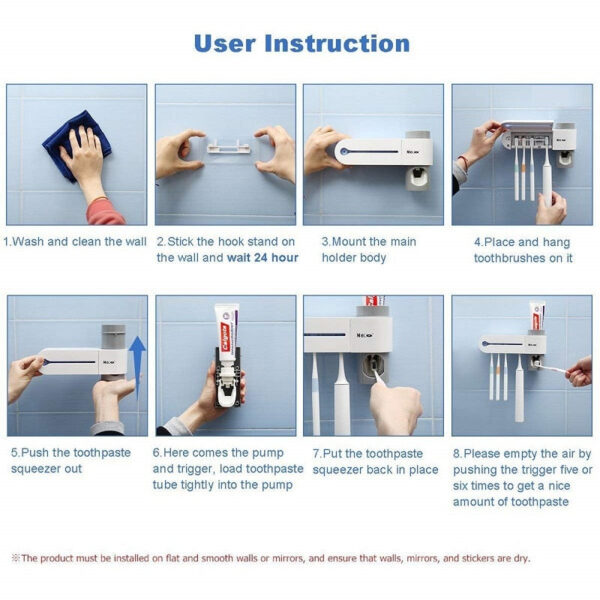 User Instruction

1.Wash and clean the wall

2.Stick the hook stand on the wall and wait 24 hour

3.Mount the main holder body

4.Place and hang toothbrushes on it

Colgate

5.Push the toothpaste squeezer out

6.Here comes the pump and trigger, load toothpaste tube tightly into the pump

7.Put the toothpaste squeezer back in place

8.Please empty the air by pushing the trigger five or six times to get a nice amount of toothpaste

※The product must be installed on flat and smooth walls or mirrors, and ensure that walls, mirrors, and stickers are dry.