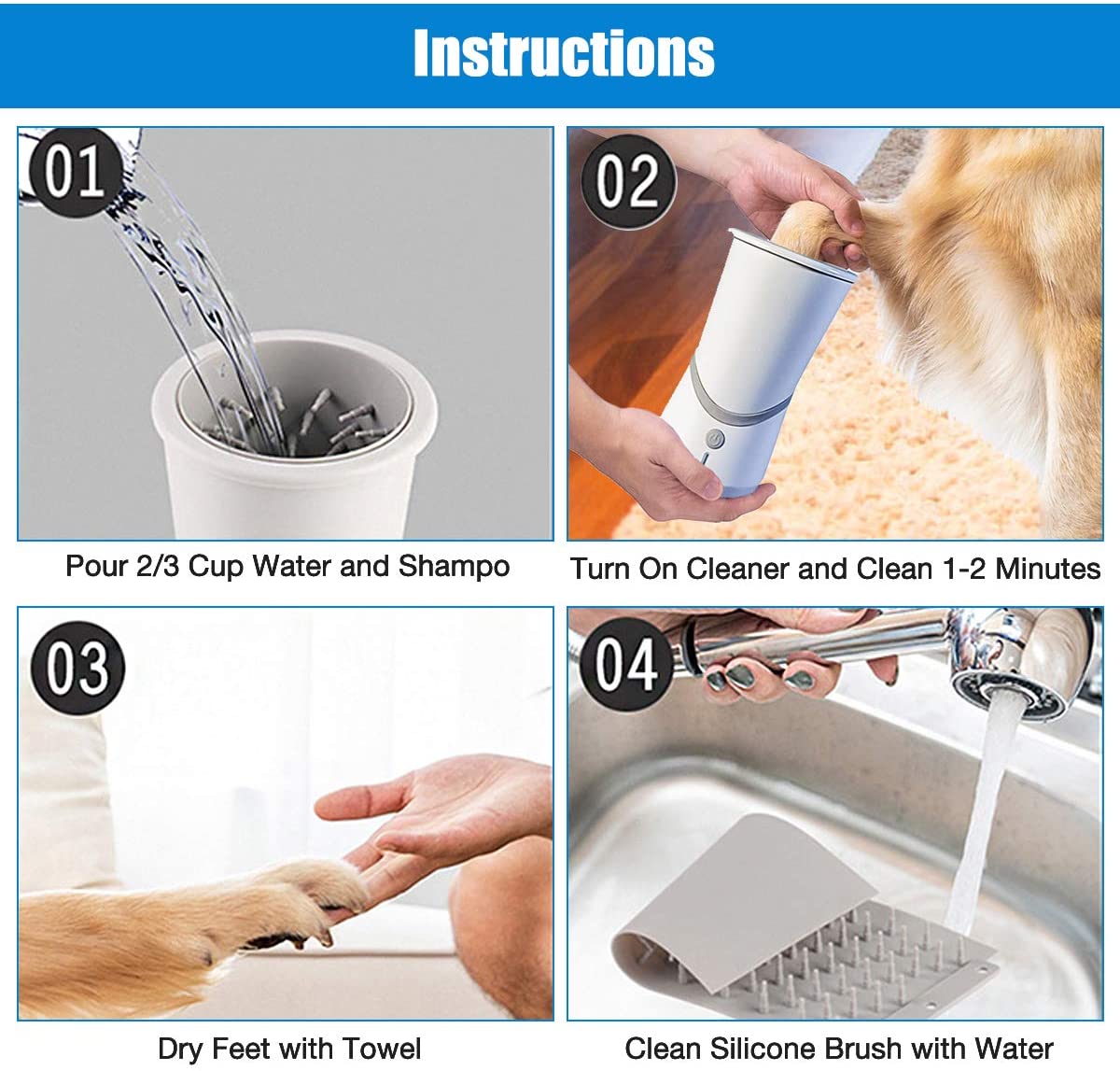 Instructions

01

Pour 2/3 Cup Water and Shampo

02

Turn On Cleaner and Clean 1-2 Minutes

03

Dry Feet with Towel

04

Clean Silicone Brush with Water